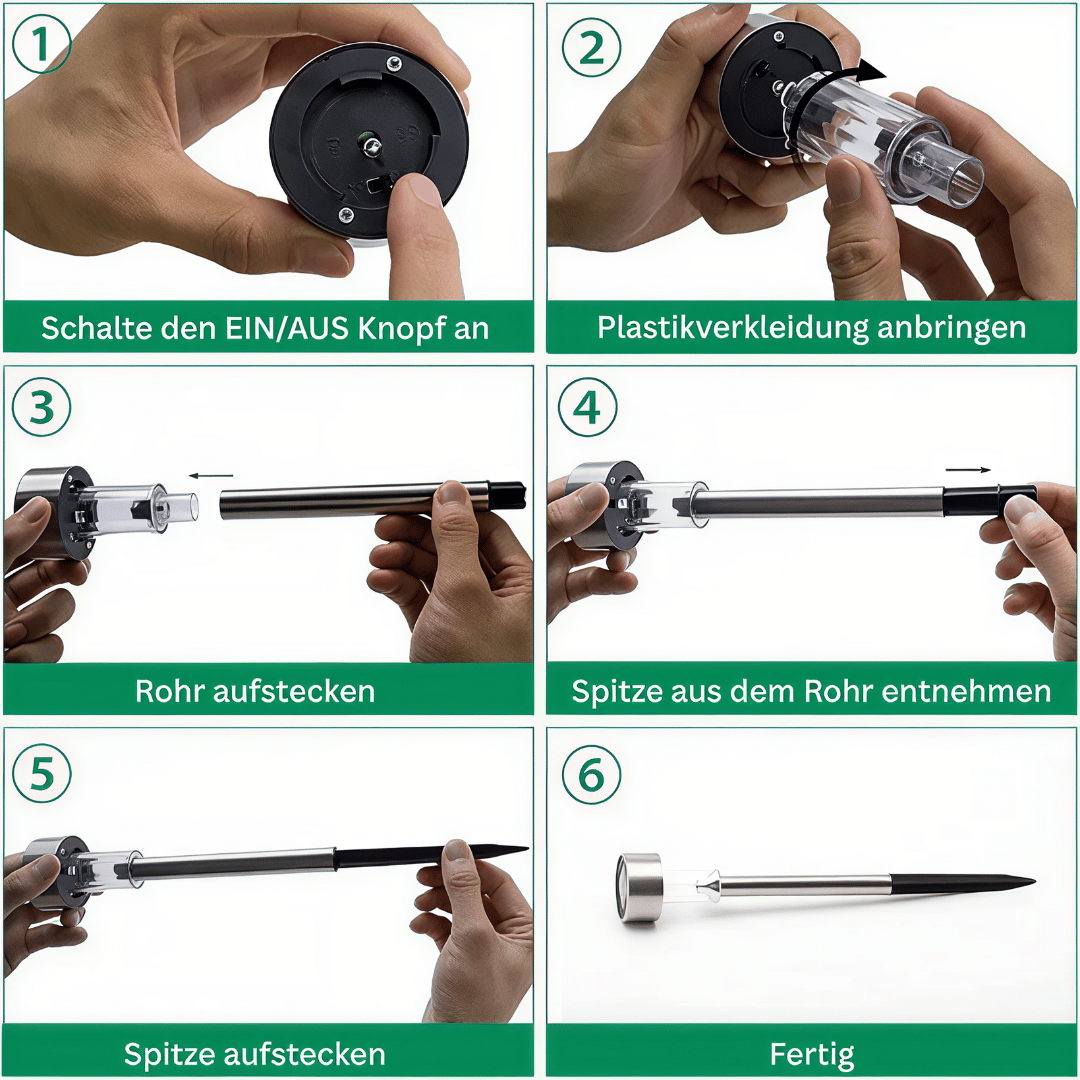 1

Schalte den EIN/AUS Knopf an

2

Plastikverkleidung anbringen

3

Rohr aufstecken

4

Spitze aus dem Rohr entnehmen

5

Spitze aufstecken

6

Fertig