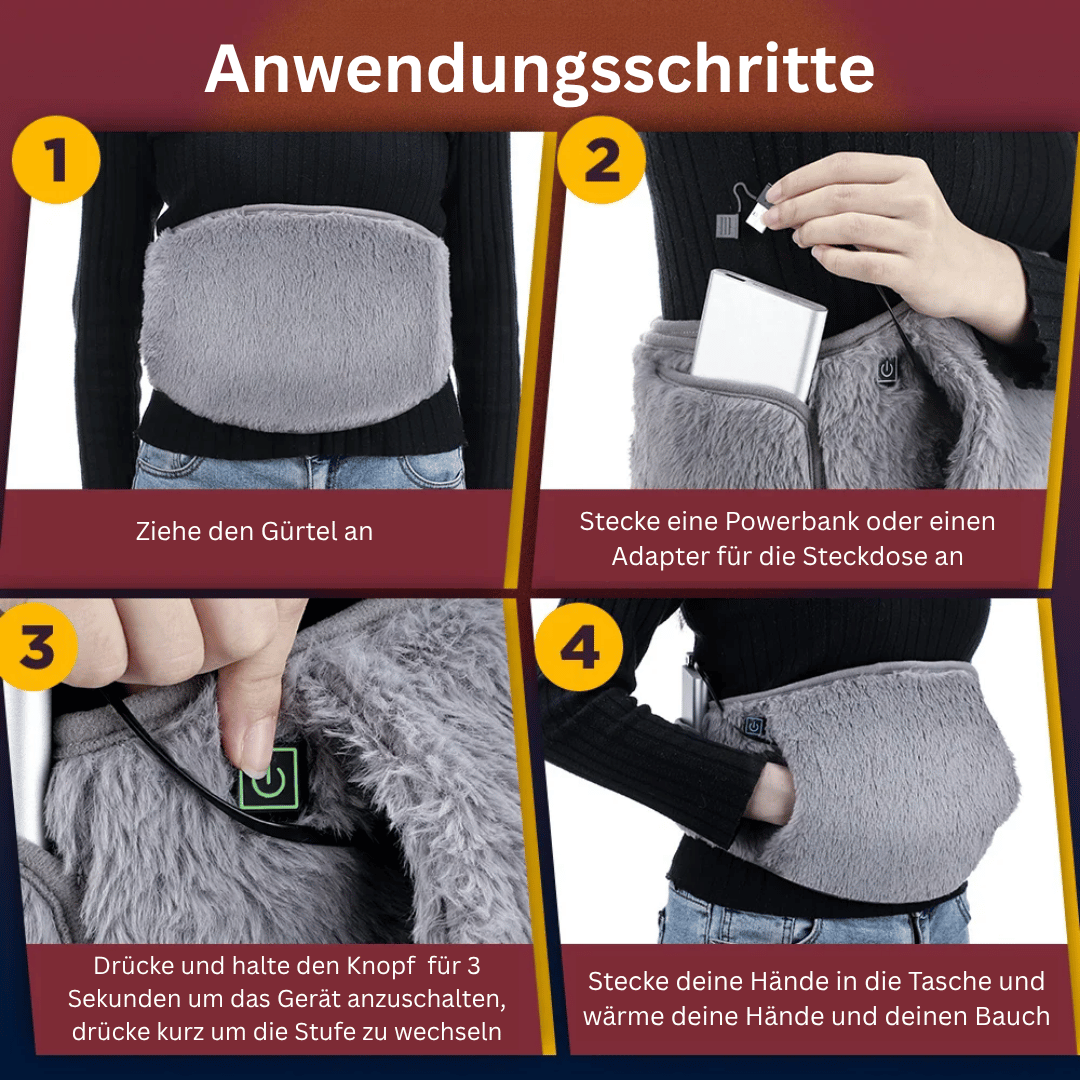 Anwendungsschritte

1

Ziehe den Gürtel an

2

Stecke eine Powerbank oder einen Adapter für die Steckdose an

3

Drücke und halte den Knopf für 3 Sekunden um das Gerät anzuschalten, drücke kurz um die Stufe zu wechseln

4

Stecke deine Hände in die Tasche und wärme deine Hände und deinen Bauch