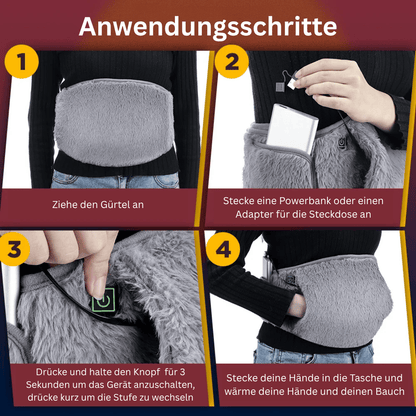 Anwendungsschritte

1

Ziehe den Gürtel an

2

Stecke eine Powerbank oder einen Adapter für die Steckdose an

3

Drücke und halte den Knopf für 3 Sekunden um das Gerät anzuschalten, drücke kurz um die Stufe zu wechseln

4

Stecke deine Hände in die Tasche und wärme deine Hände und deinen Bauch